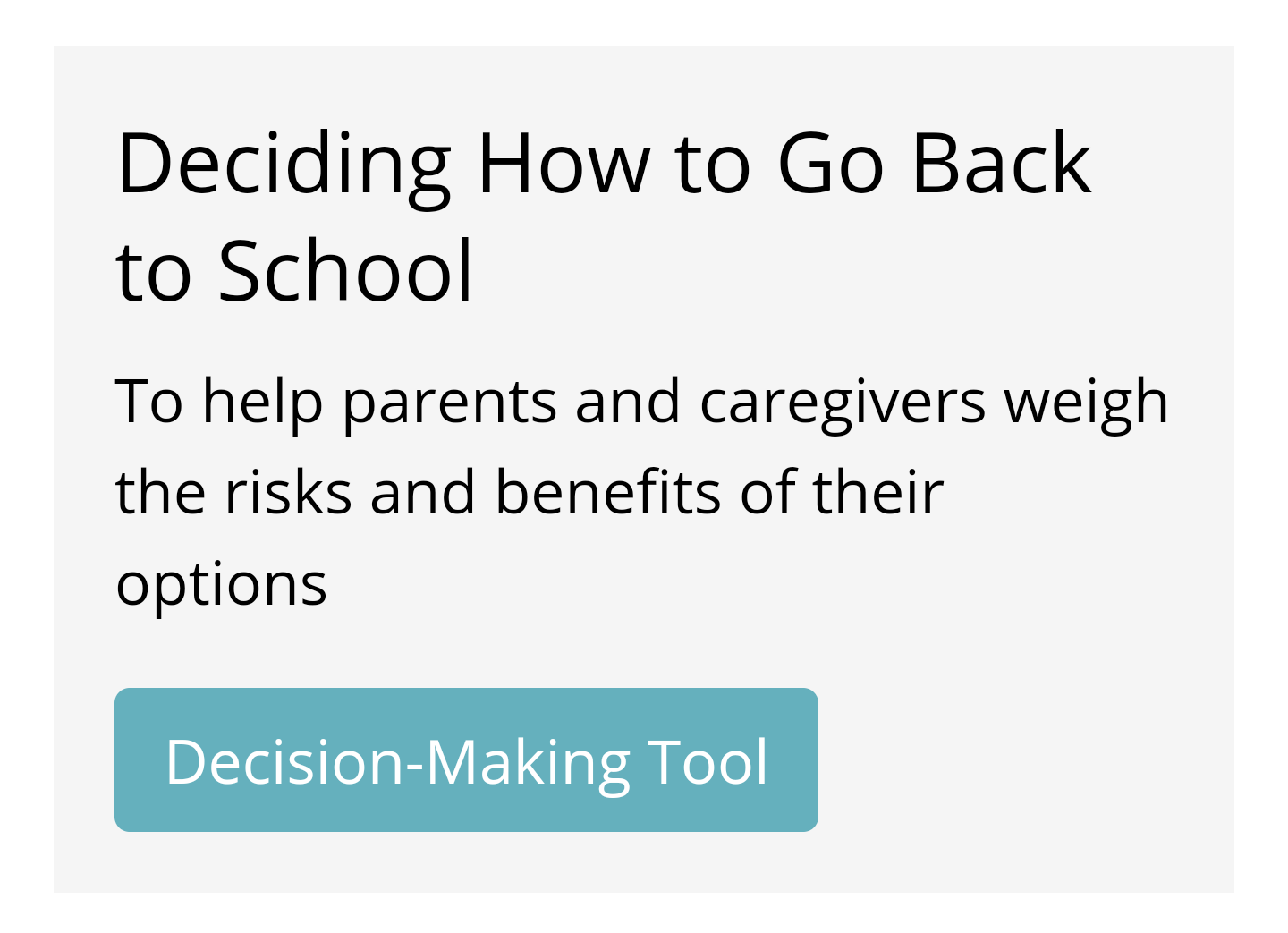 Deciding How to Go Back to School

To help parents and caregivers weigh the risks and benefits of their options

Decision-Making Tool